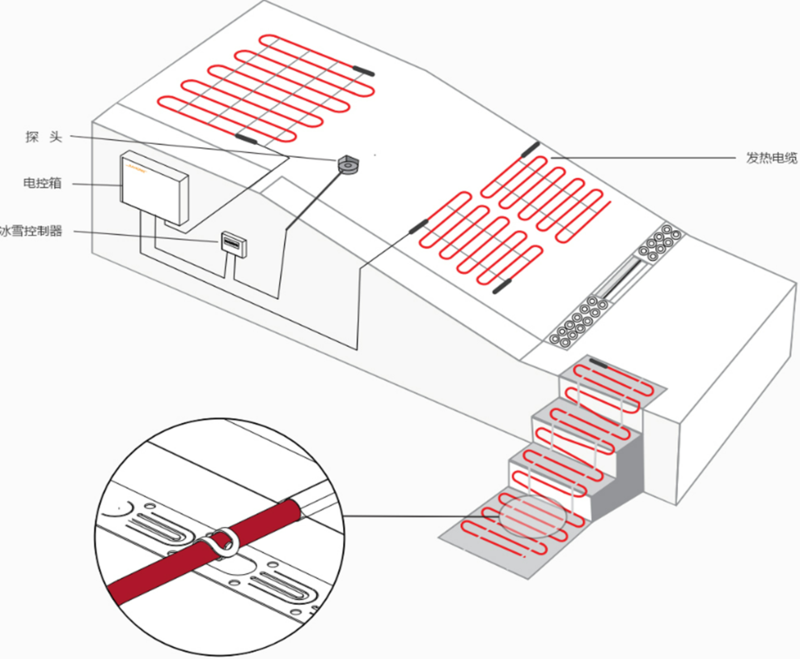 探 头

电控箱

冰雪控制器

发热电缆