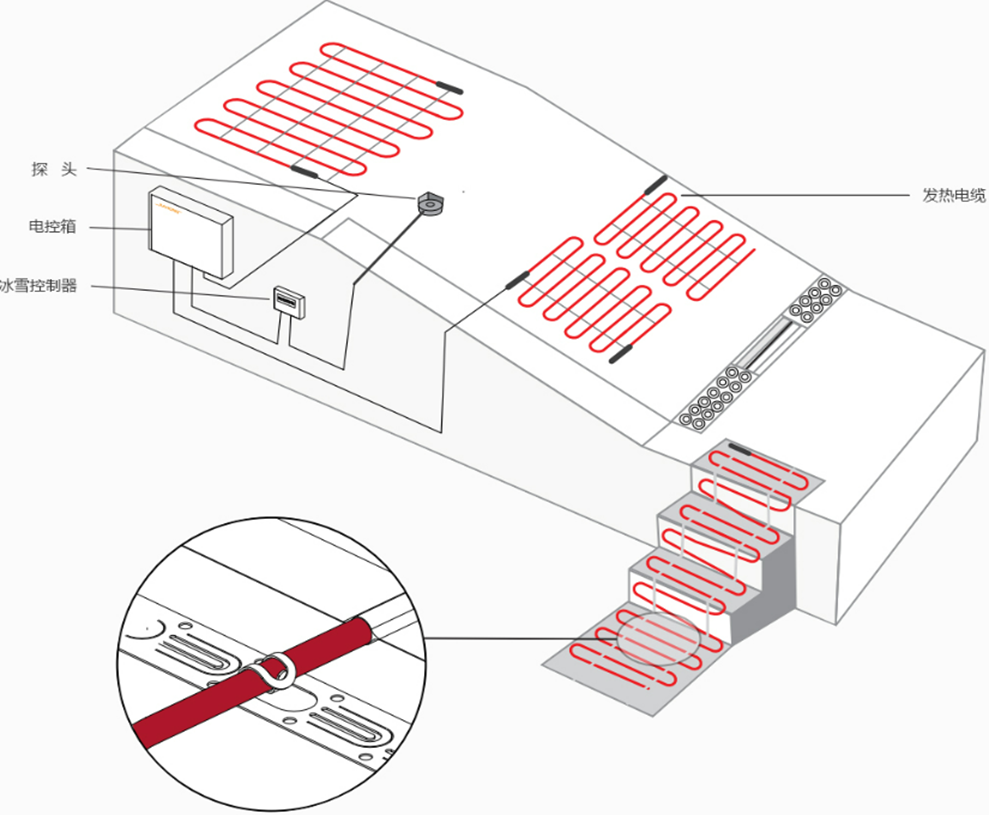 探 头

电控箱

冰雪控制器

发热电缆